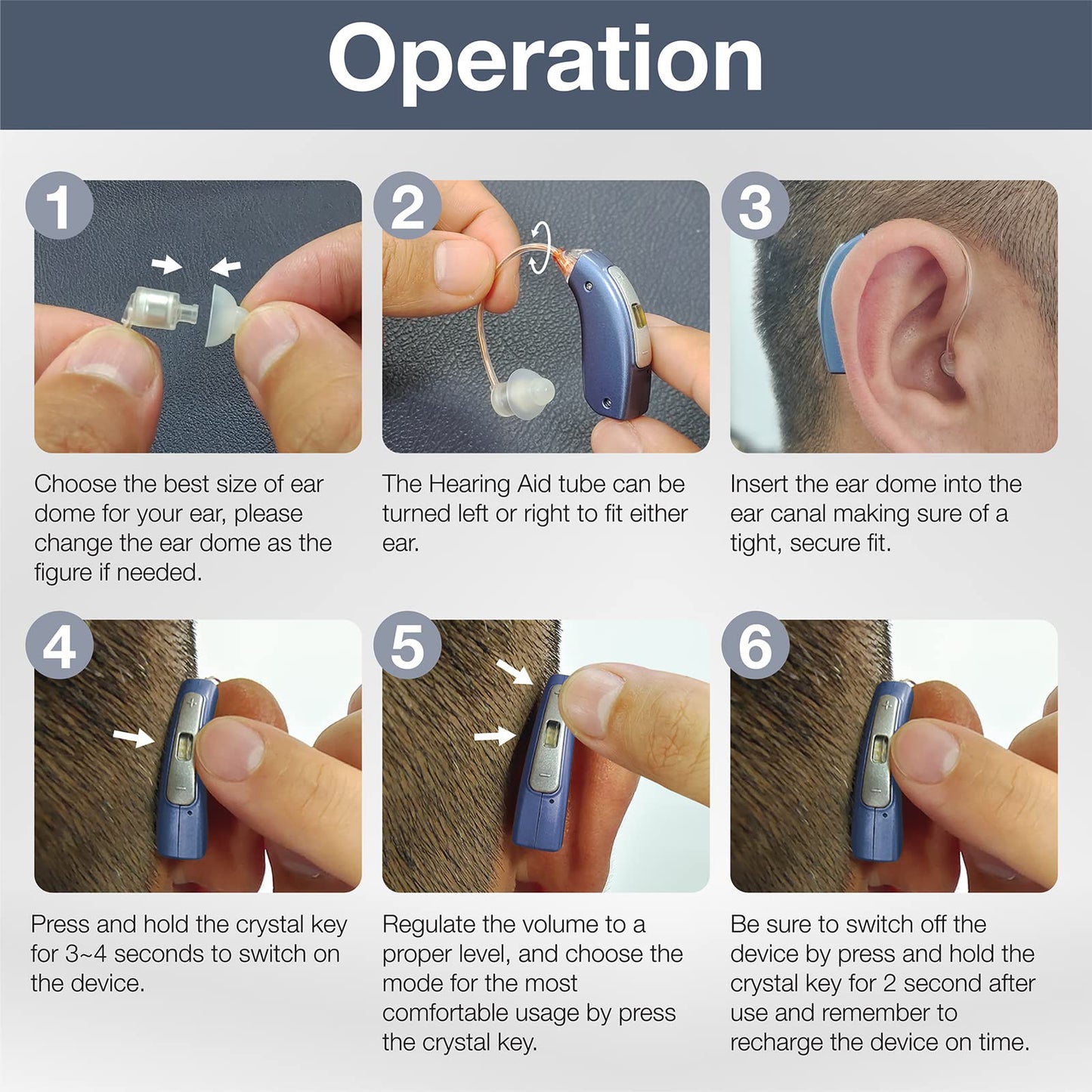 Operation

1

Choose the best size of ear dome for your ear, please change the ear dome as the figure if needed.

2

The Hearing Aid tube can be turned left or right to fit either ear.

3

Insert the ear dome into the ear canal making sure of a tight, secure fit.

4

Press and hold the crystal key for 3~4 seconds to switch on the device.

5

Regulate the volume to a proper level, and choose the mode for the most comfortable usage by press the crystal key.

6

Be sure to switch off the device by press and hold the crystal key for 2 second after use and remember to recharge the device on time.