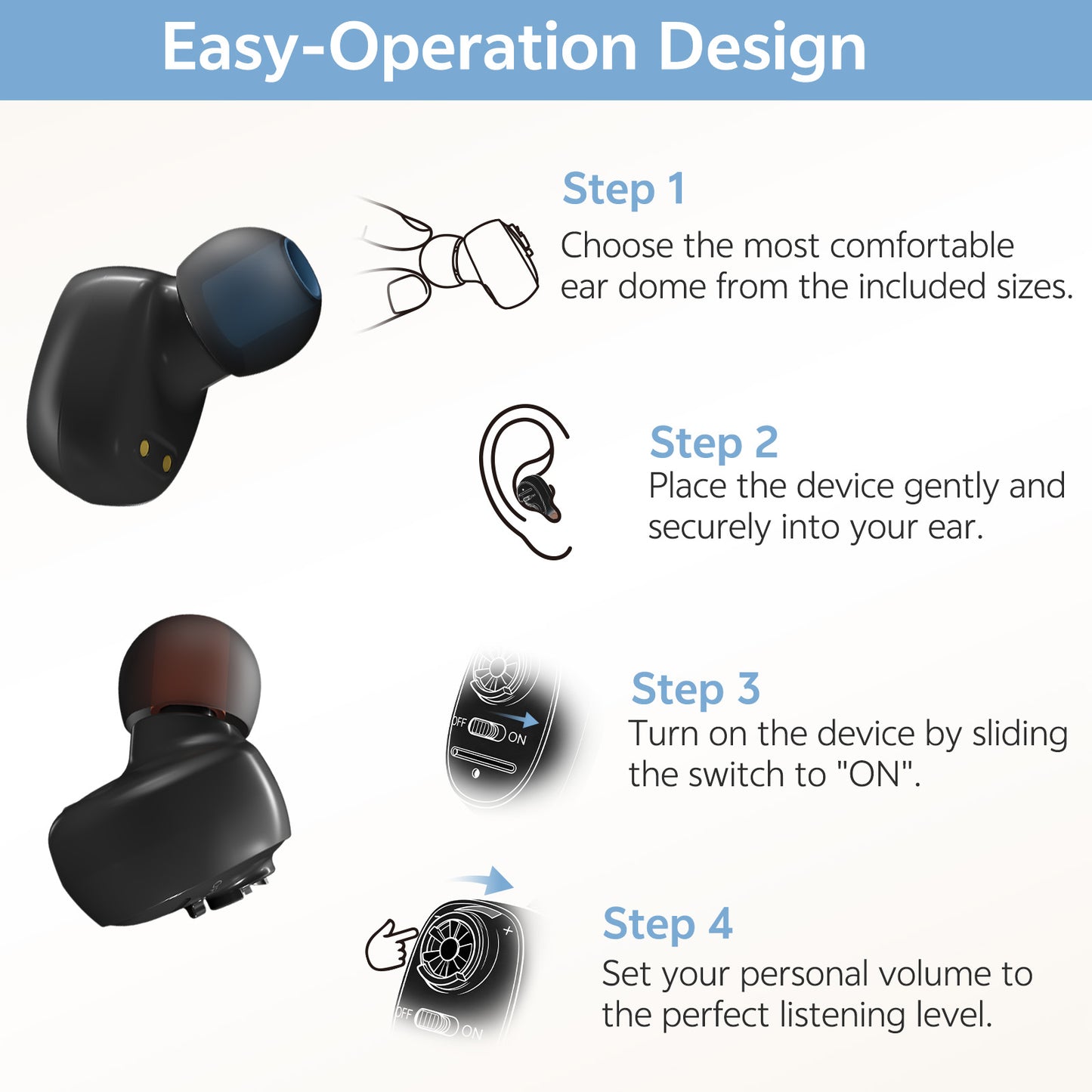 Easy-Operation Design

Step 1
Choose the most comfortable ear dome from the included sizes.

Step 2
Place the device gently and securely into your ear.

OFF ON

Step 3
Turn on the device by sliding the switch to "ON".

+
OFF ON

Step 4
Set your personal volume to the perfect listening level.