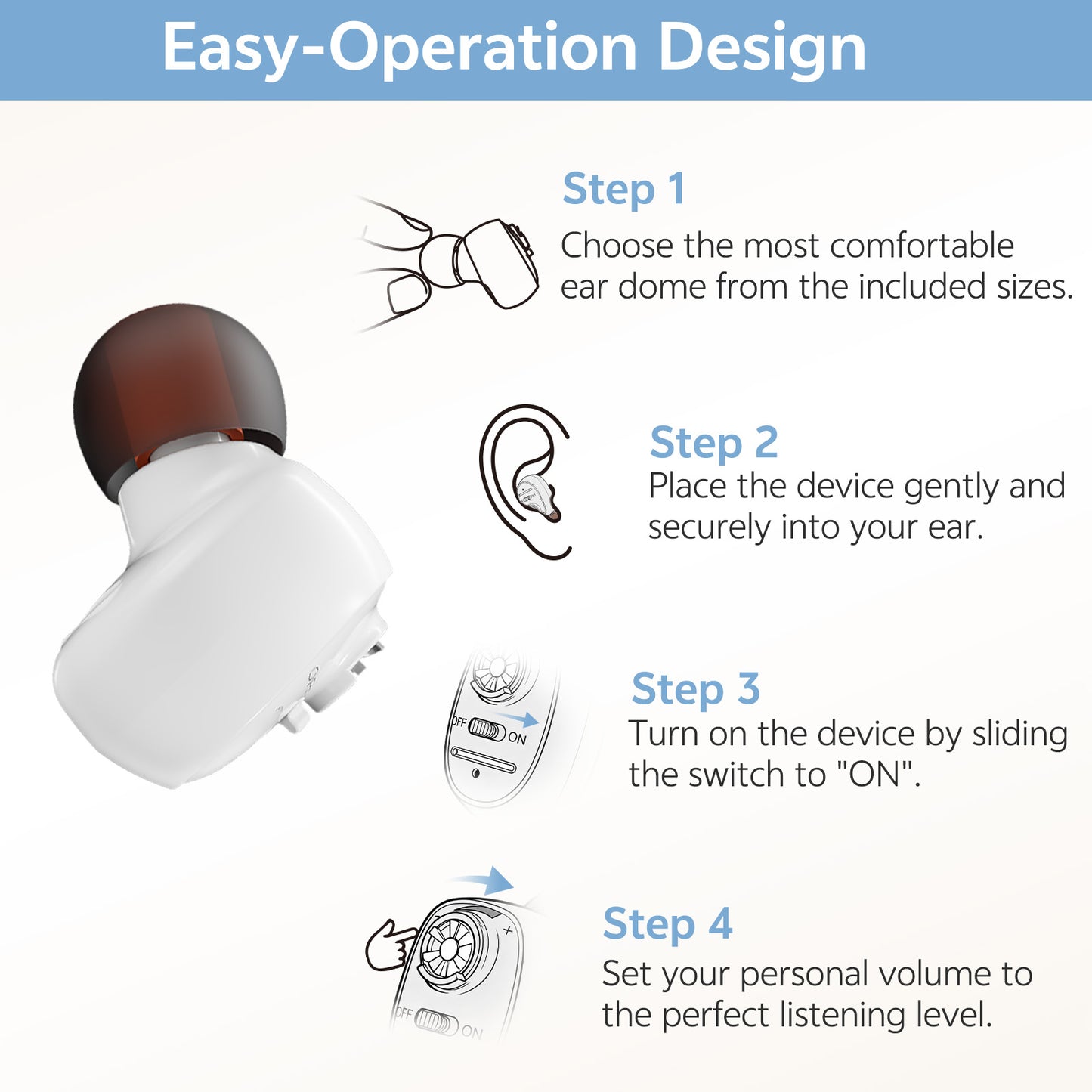 Easy-Operation Design

Step 1
Choose the most comfortable ear dome from the included sizes.

Step 2
Place the device gently and securely into your ear.

OFF ON

Step 3
Turn on the device by sliding the switch to "ON".

+
OFF ON

Step 4
Set your personal volume to the perfect listening level.