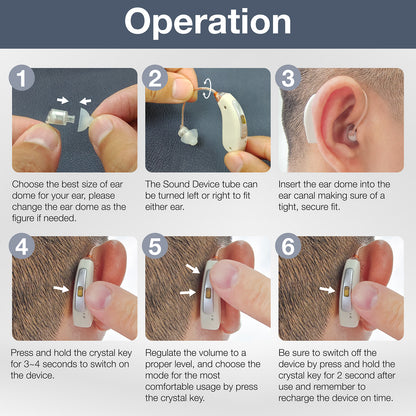 Operation

1

Choose the best size of ear dome for your ear, please change the ear dome as the figure if needed.

2

The Sound Device tube can be turned left or right to fit either ear.

3

Insert the ear dome into the ear canal making sure of a tight, secure fit.

4

Press and hold the crystal key for 3~4 seconds to switch on the device.

5

Regulate the volume to a proper level, and choose the mode for the most comfortable usage by press the crystal key.

6

Be sure to switch off the device by press and hold the crystal key for 2 second after use and remember to recharge the device on time.