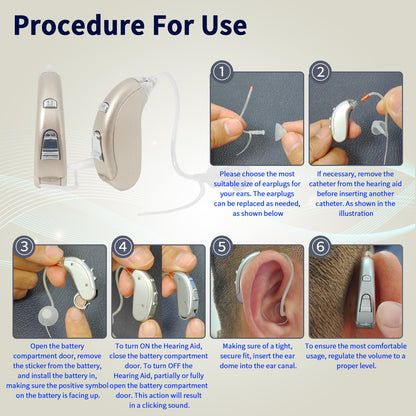 Procedure For Use

1

Please choose the most suitable size of earplugs for your ears. The earplugs can be replaced as needed, as shown below

2

If necessary, remove the catheter from the hearing aid before inserting another catheter. As shown in the illustration

3

Open the battery compartment door, remove the sticker from the battery, and install the battery in, making sure the positive symbol on the battery is facing up.

4

To turn ON the Hearing Aid, close the battery compartment door. To turn OFF the Hearing Aid, partially or fully open the battery compartment door. This action will result in a clicking sound.

5

Making sure of a tight, secure fit, insert the ear dome into the ear canal.

6

To ensure the most comfortable usage, regulate the volume to a proper level.